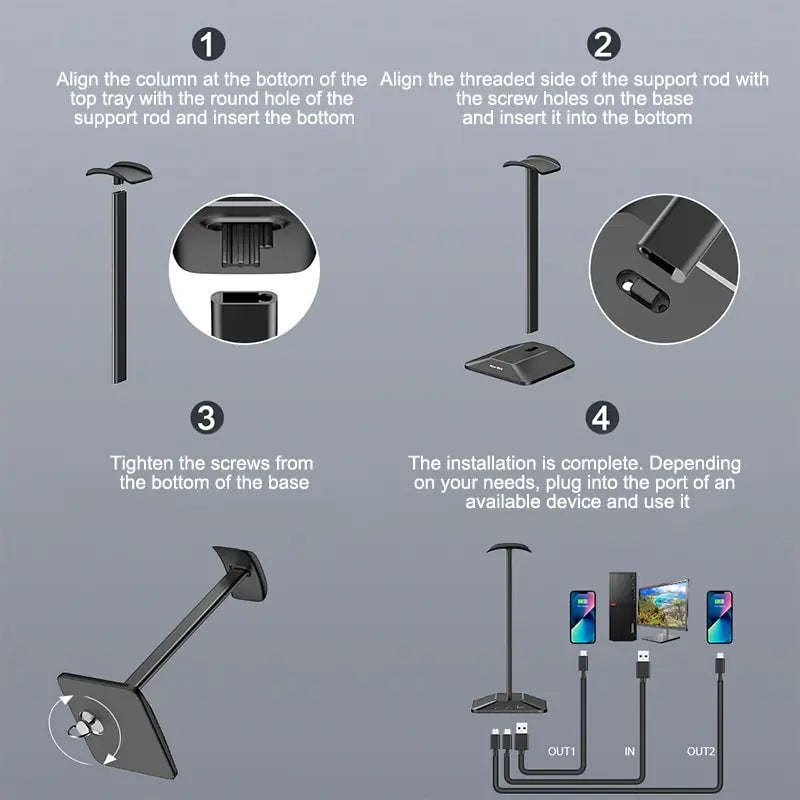 1

Align the column at the bottom of the top tray with the round hole of the support rod and insert the bottom

2

Align the threaded side of the support rod with the screw holes on the base and insert it into the bottom

3

Tighten the screws from the bottom of the base

4

The installation is complete. Depending on your needs, plug into the port of an available device and use it

OUT1

IN

OUT2